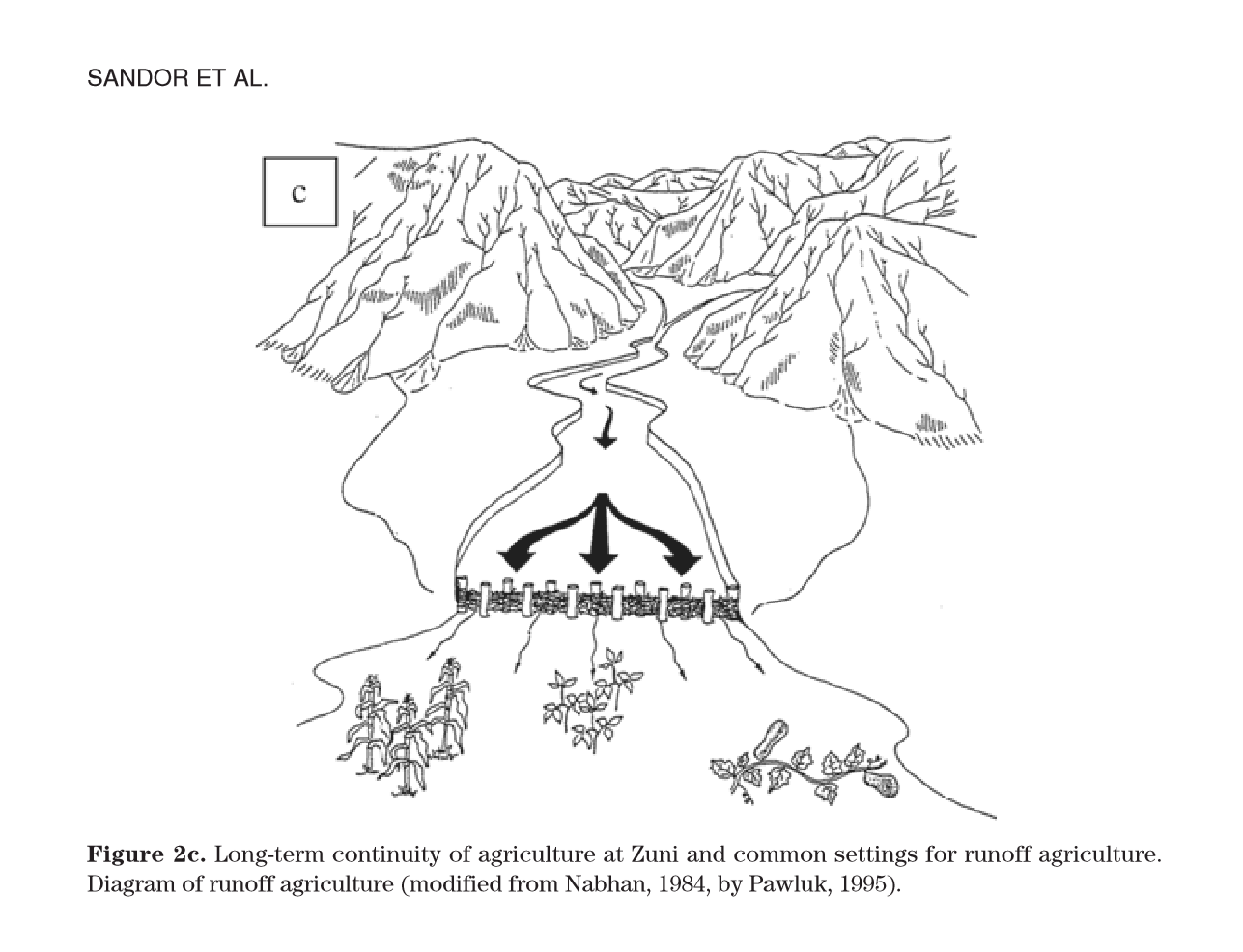 SANDOR ET AL.

c

**Figure 2c.** Long-term continuity of agriculture at Zuni and common settings for runoff agriculture. Diagram of runoff agriculture (modified from Nabhan, 1984, by Pawluk, 1995).